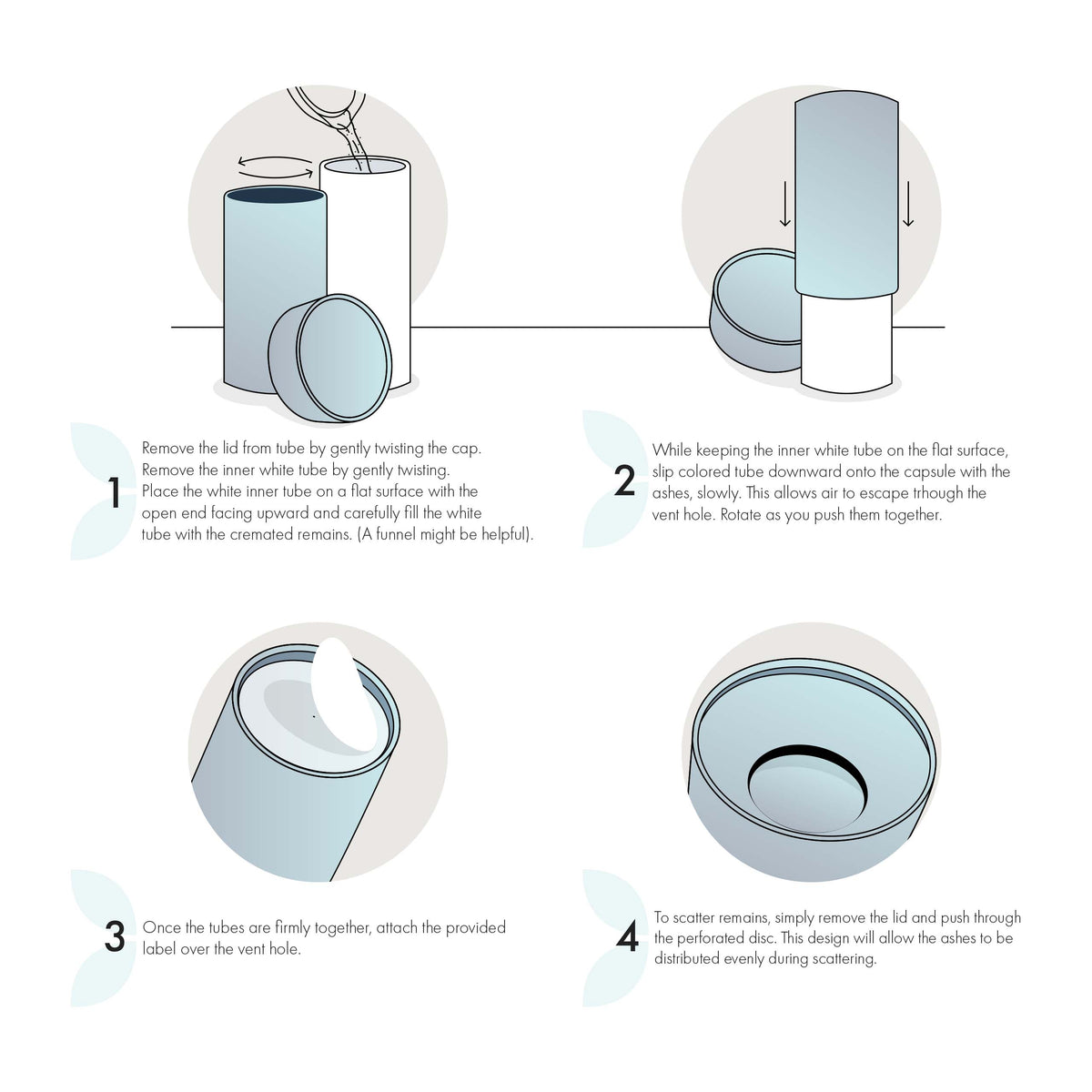 1
Remove the lid from tube by gently twisting the cap. Remove the inner white tube by gently twisting. Place the white inner tube on a flat surface with the open end facing upward and carefully fill the white tube with the cremated remains. (A funnel might be helpful).

2
While keeping the inner white tube on the flat surface, slip colored tube downward onto the capsule with the ashes, slowly. This allows air to escape trhough the vent hole. Rotate as you push them together.

3
Once the tubes are firmly together, attach the provided label over the vent hole.

4
To scatter remains, simply remove the lid and push through the perforated disc. This design will allow the ashes to be distributed evenly during scattering.