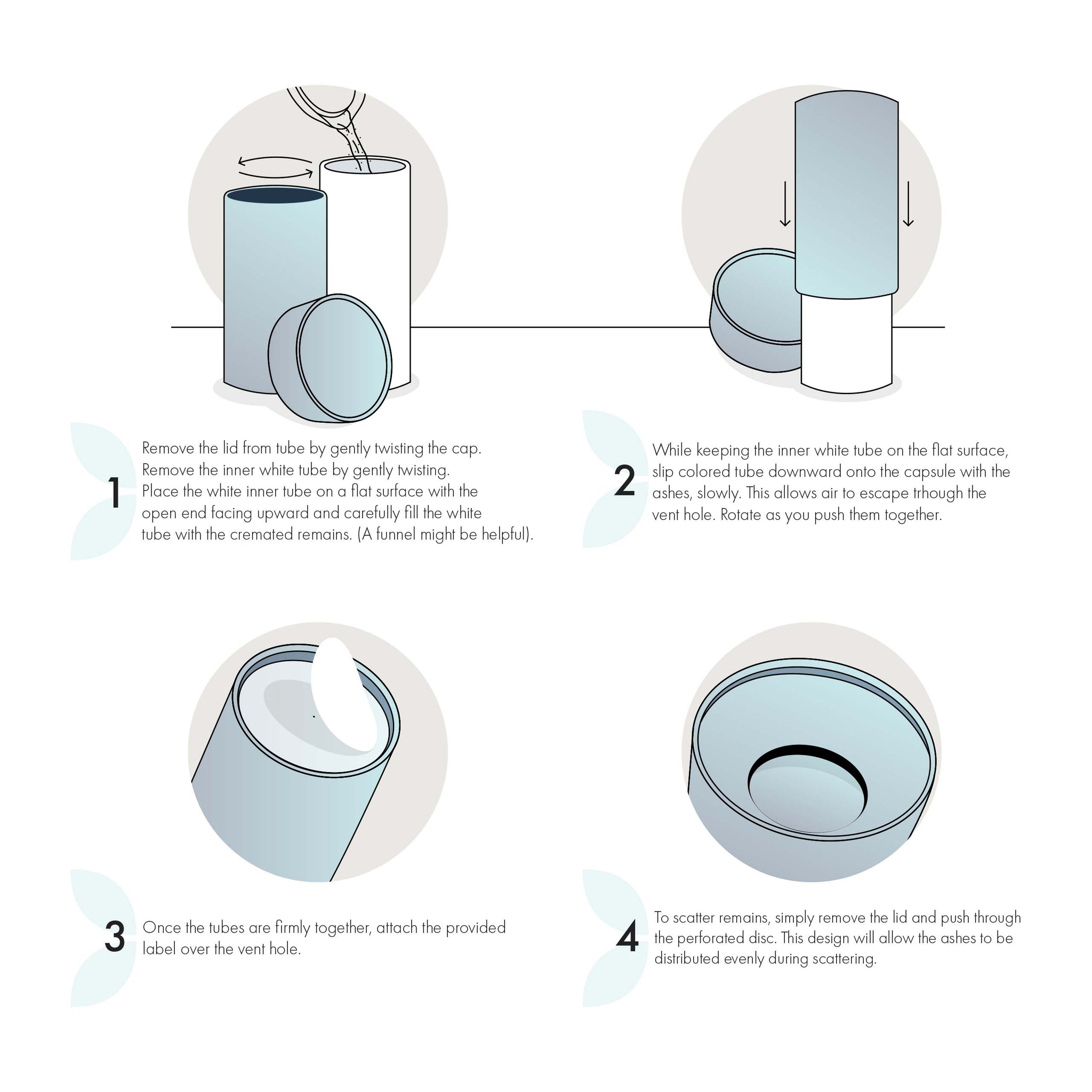 1
Remove the lid from tube by gently twisting the cap. Remove the inner white tube by gently twisting. Place the white inner tube on a flat surface with the open end facing upward and carefully fill the white tube with the cremated remains. (A funnel might be helpful).

2
While keeping the inner white tube on the flat surface, slip colored tube downward onto the capsule with the ashes, slowly. This allows air to escape trhough the vent hole. Rotate as you push them together.

3
Once the tubes are firmly together, attach the provided label over the vent hole.

4
To scatter remains, simply remove the lid and push through the perforated disc. This design will allow the ashes to be distributed evenly during scattering.